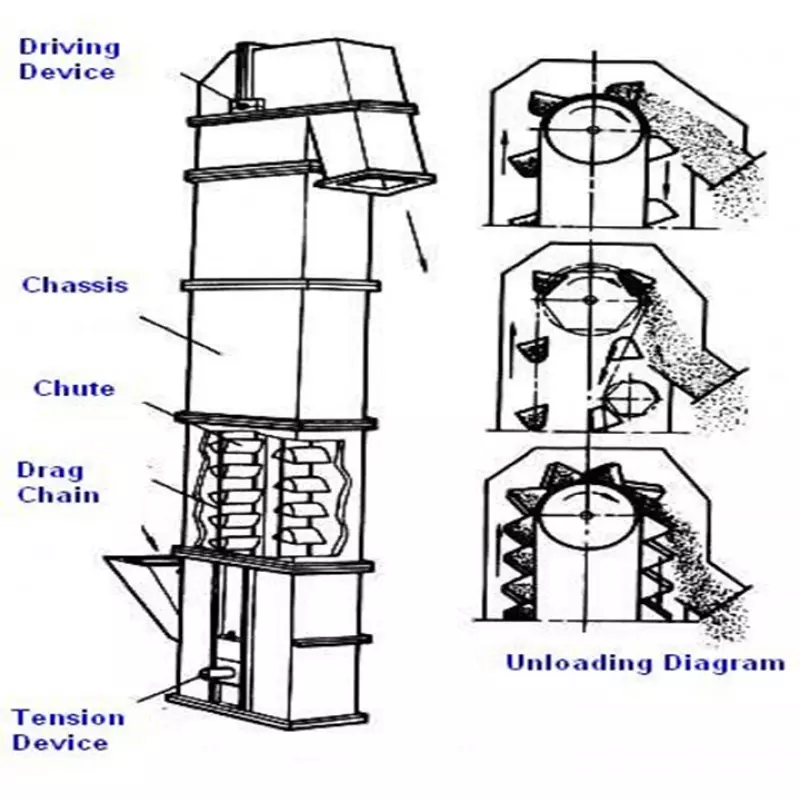 Driving Device

Chassis

Chute

Drag Chain

Tension Device

Unloading Diagram