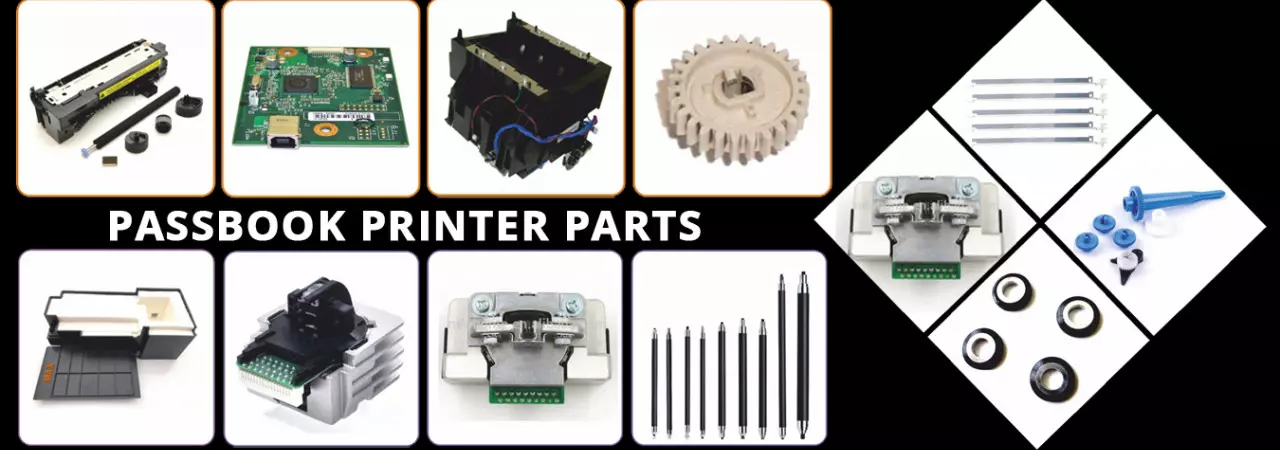 PASSBOOK PRINTER PARTS